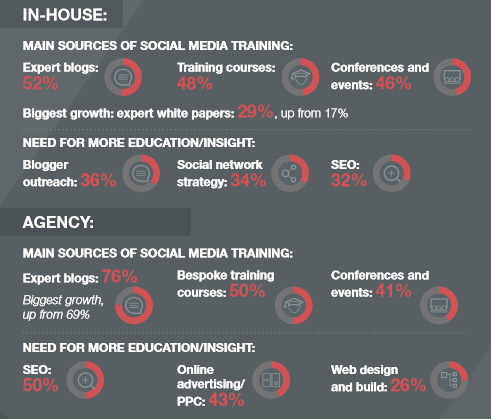 IN-HOUSE:

MAIN SOURCES OF SOCIAL MEDIA TRAINING:

Expert blogs: 52%

Training courses: 48%

Conferences and events: 46%

Biggest growth: expert white papers: 29%, up from 17%

NEED FOR MORE EDUCATION/INSIGHT:

Blogger outreach: 36%

Social network strategy: 34%

SEO: 32%

AGENCY:

MAIN SOURCES OF SOCIAL MEDIA TRAINING:

Expert blogs: 76%

Biggest growth, up from 69%

Bespoke training courses: 50%

Conferences and events: 41%

NEED FOR MORE EDUCATION/INSIGHT:

SEO: 50%

Online advertising/ PPC: 43%

Web design and build: 26%